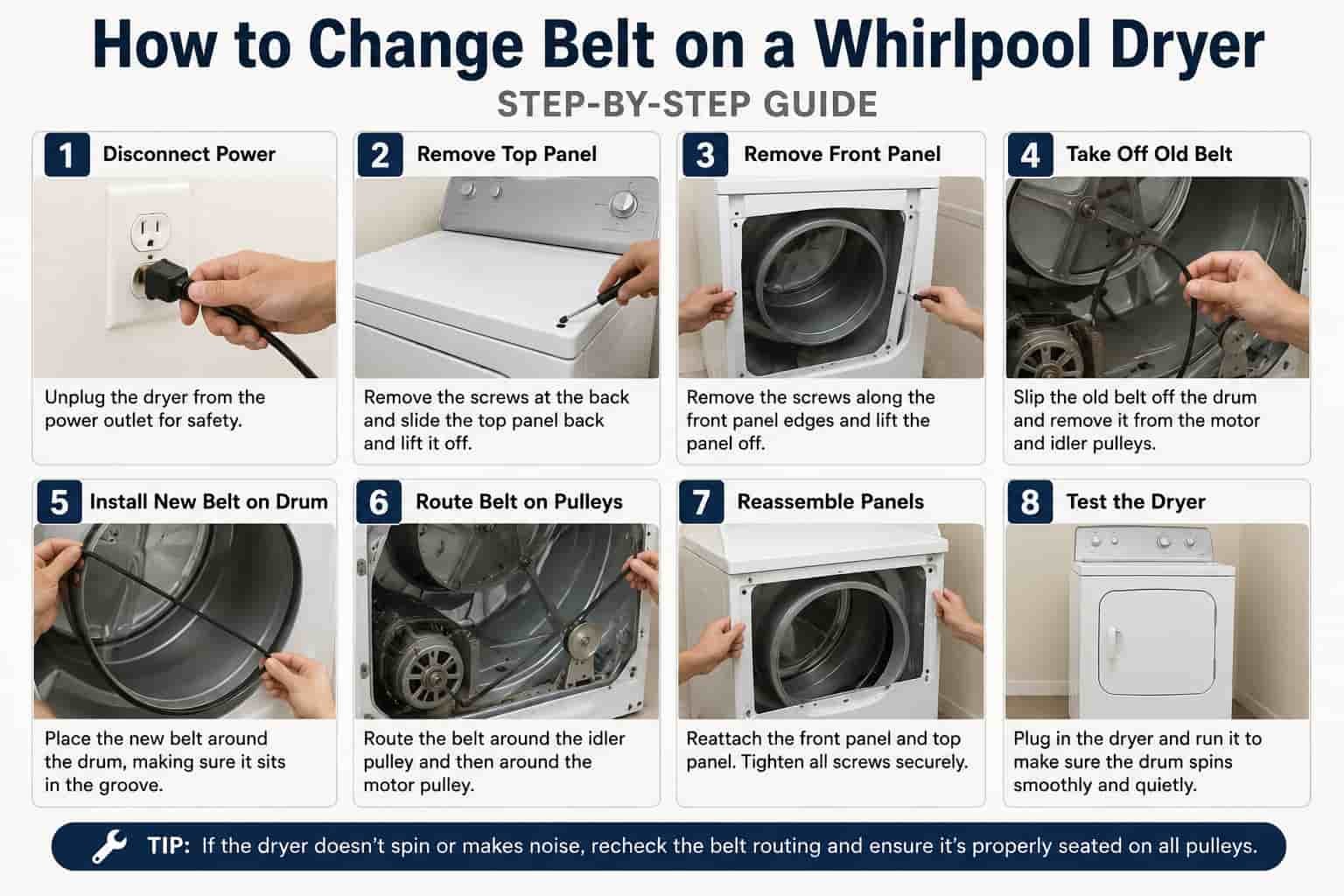 How to Change Belt on a Whirlpool Dryer

STEP-BY-STEP GUIDE

1 Disconnect Power

Unplug the dryer from the power outlet for safety.

2 Remove Top Panel

Remove the screws at the back and slide the top panel back and lift it off.

3 Remove Front Panel

Remove the screws along the front panel edges and lift the panel off.

4 Take Off Old Belt

Slip the old belt off the drum and remove it from the motor and idler pulleys.

5 Install New Belt on Drum

Place the new belt around the drum, making sure it sits in the groove.

6 Route Belt on Pulleys

Route the belt around the idler pulley and then around the motor pulley.

7 Reassemble Panels

Reattach the front panel and top panel. Tighten all screws securely.

8 Test the Dryer

Plug in the dryer and run it to make sure the drum spins smoothly and quietly.

TIP: If the dryer doesn't spin or makes noise, recheck the belt routing and ensure it's properly seated on all pulleys.